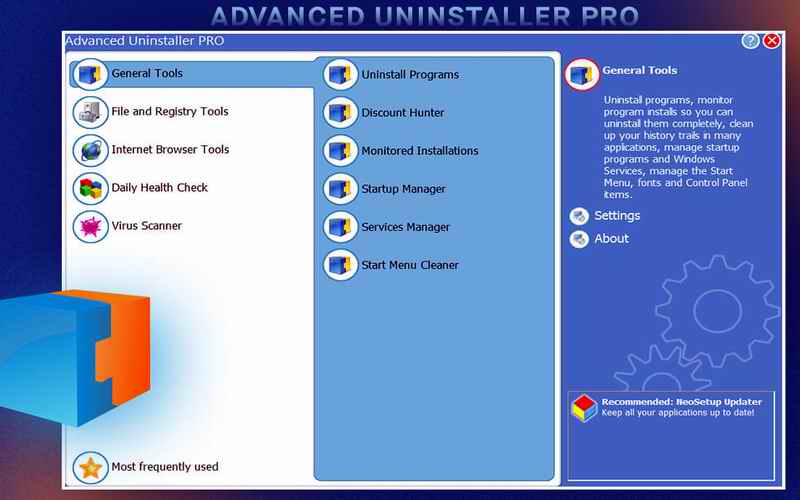 ADVANCED UNINSTALLER PRO

Advanced Uninstaller PRO

General Tools
File and Registry Tools
Internet Browser Tools
Daily Health Check
Virus Scanner

Most frequently used

Uninstall Programs
Discount Hunter
Monitored Installations
Startup Manager
Services Manager
Start Menu Cleaner

General Tools

Uninstall programs, monitor program installs so you can uninstall them completely, clean up your history trails in many applications, manage startup programs and Windows Services, manage the Start Menu, fonts and Control Panel items.

Settings
About

Recommended: NeoSetup Updater
Keep all your applications up to date!